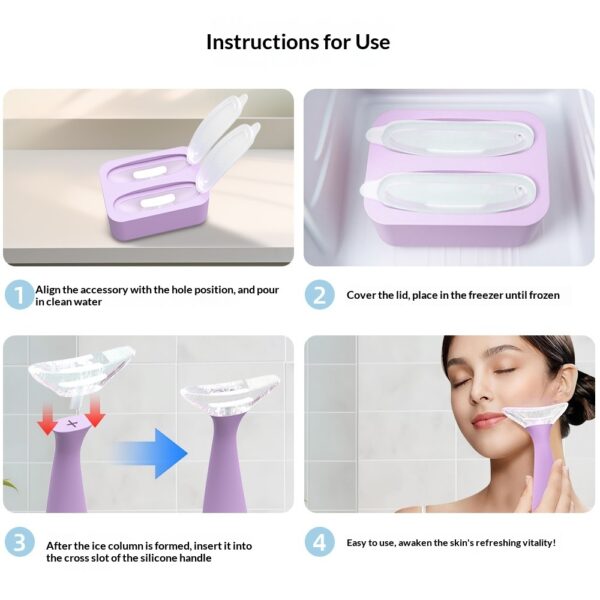 Instructions for Use

1 Align the accessory with the hole position, and pour in clean water

2 Cover the lid, place in the freezer until frozen

3 After the ice column is formed, insert it into the cross slot of the silicone handle

4 Easy to use, awaken the skin's refreshing vitality!